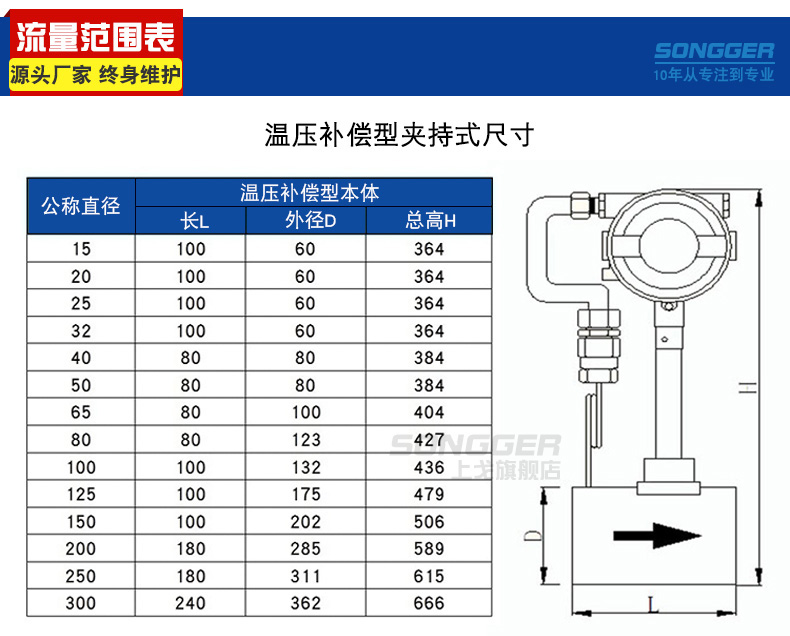 流量范围表
源头厂家 终身维护

SONGGER
10年从专注到专业

温压补偿型夹持式尺寸

| 公称直径 | 温压补偿型本体 | | |
|---|---|---|---|
| | 长L | 外径D | 总高H |
| 15 | 100 | 60 | 364 |
| 20 | 100 | 60 | 364 |
| 25 | 100 | 60 | 364 |
| 32 | 100 | 60 | 364 |
| 40 | 80 | 80 | 384 |
| 50 | 80 | 80 | 384 |
| 65 | 80 | 100 | 404 |
| 80 | 80 | 123 | 427 |
| 100 | 100 | 132 | 436 |
| 125 | 100 | 175 | 479 |
| 150 | 100 | 202 | 506 |
| 200 | 180 | 285 | 589 |
| 250 | 180 | 311 | 615 |
| 300 | 240 | 362 | 666 |

SONGGER
上戈旗舰店

H
D
L