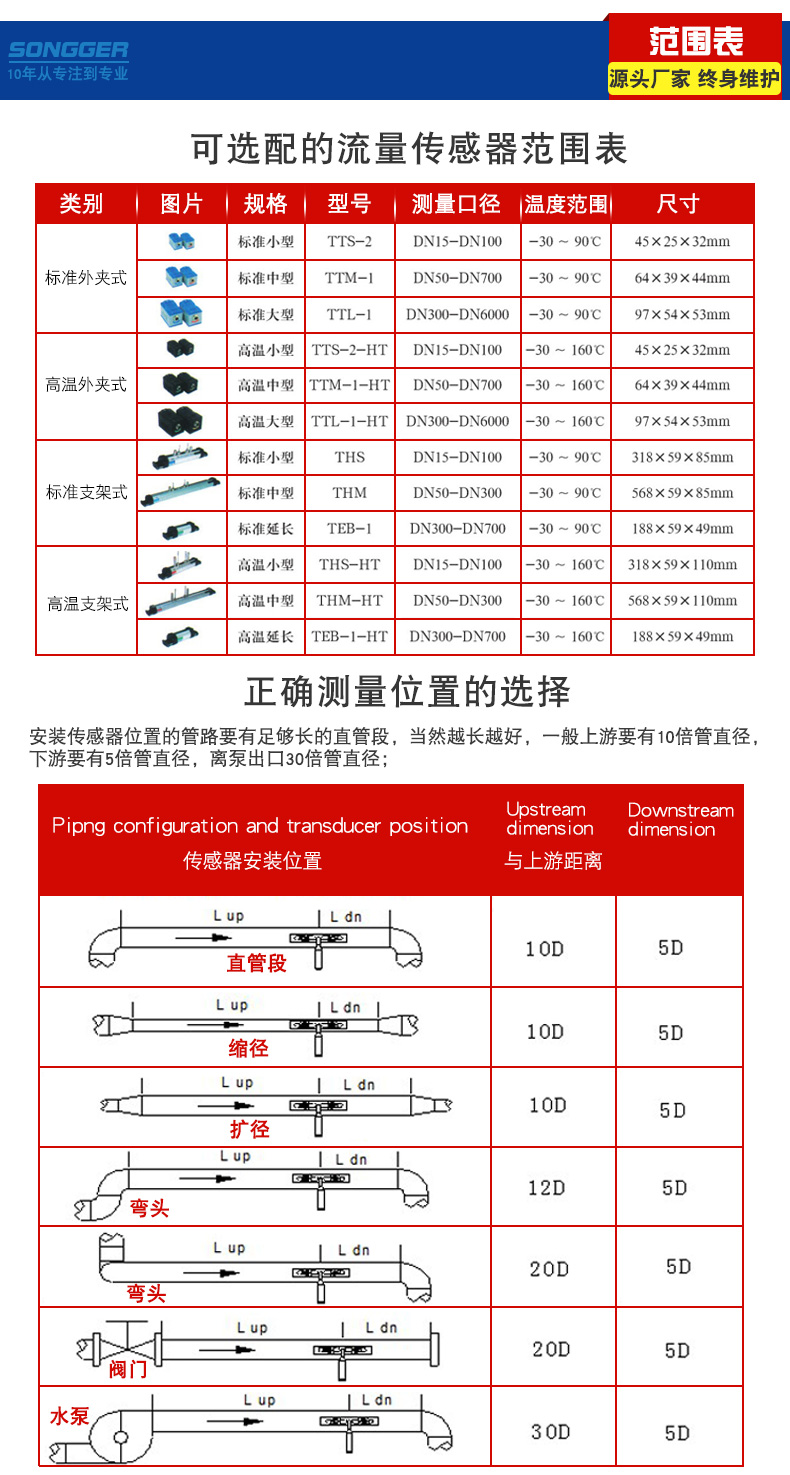 SONGGER
10年从专注到专业

范围表
源头厂家 终身维护

可选配的流量传感器范围表

| 类别 | 图片 | 规格 | 型号 | 测量口径 | 温度范围 | 尺寸 |
|---|---|---|---|---|---|---|
| 标准外夹式 | | 标准小型 | TTS-2 | DN15-DN100 | -30 ~ 90℃ | 45×25×32mm |
| | | 标准中型 | TTM-1 | DN50-DN700 | -30 ~ 90℃ | 64×39×44mm |
| | | 标准大型 | TTL-1 | DN300-DN6000 | -30 ~ 90℃ | 97×54×53mm |
| 高温外夹式 | | 高温小型 | TTS-2-HT | DN15-DN100 | -30 ~ 160℃ | 45×25×32mm |
| | | 高温中型 | TTM-1-HT | DN50-DN700 | -30 ~ 160℃ | 64×39×44mm |
| | | 高温大型 | TTL-1-HT | DN300-DN6000 | -30 ~ 160℃ | 97×54×53mm |
| 标准支架式 | | 标准小型 | THS | DN15-DN100 | -30 ~ 90℃ | 318×59×85mm |
| | | 标准中型 | THM | DN50-DN300 | -30 ~ 90℃ | 568×59×85mm |
| | | 标准延长 | TEB-1 | DN300-DN700 | -30 ~ 90℃ | 188×59×49mm |
| 高温支架式 | | 高温小型 | THS-HT | DN15-DN100 | -30 ~ 160℃ | 318×59×110mm |
| | | 高温中型 | THM-HT | DN50-DN300 | -30 ~ 160℃ | 568×59×110mm |
| | | 高温延长 | TEB-1-HT | DN300-DN700 | -30 ~ 160℃ | 188×59×49mm |

正确测量位置的选择

安装传感器位置的管路要有足够长的直管段，当然越长越好，一般上游要有10倍管直径，下游要有5倍管直径，离泵出口30倍管直径；

| Pipng configuration and transducer position 传感器安装位置 | Upstream dimension 与上游距离 | Downstream dimension |
|---|---|---|
| L up L dn 直管段 | 10D | 5D |
| L up L dn 缩径 | 10D | 5D |
| L up L dn 扩径 | 10D | 5D |
| L up L dn 弯头 | 12D | 5D |
| L up L dn 弯头 | 20D | 5D |
| L up L dn 阀门 | 20D | 5D |
| 水泵 L up L dn | 30D | 5D |