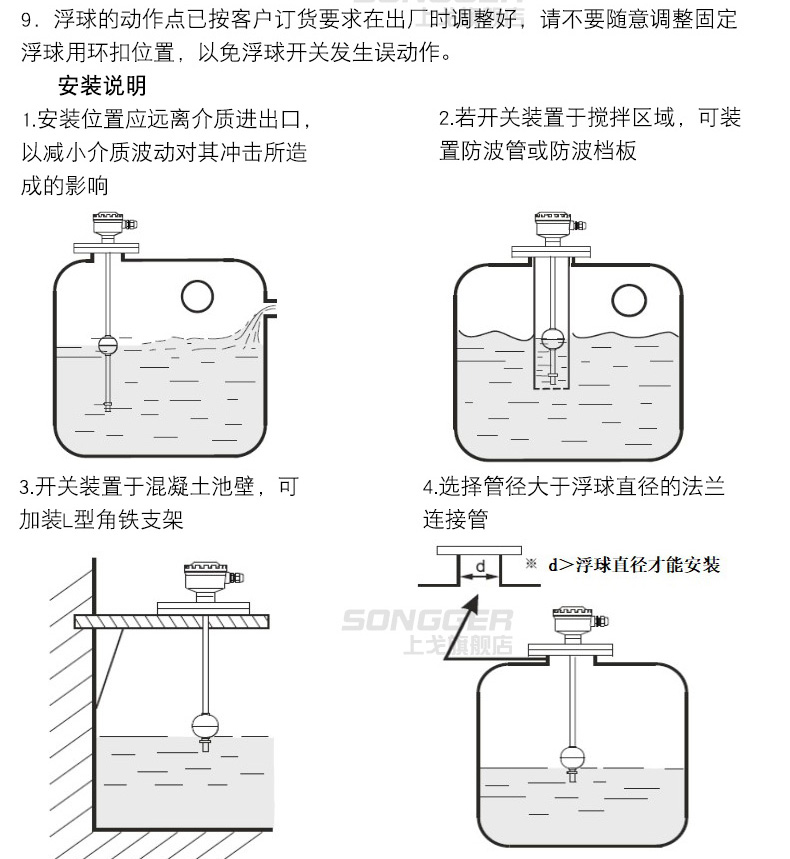 9. 浮球的动作点已按客户订货要求在出厂时调整好，请不要随意调整固定浮球用环扣位置，以免浮球开关发生误动作。

安装说明

1.安装位置应远离介质进出口，以减小介质波动对其冲击所造成的影响

2.若开关装置于搅拌区域，可装置防波管或防波档板

3.开关装置于混凝土池壁，可加装L型角铁支架

4.选择管径大于浮球直径的法兰连接管

d

※ d>浮球直径才能安装

SONGGER
上戈旗舰店