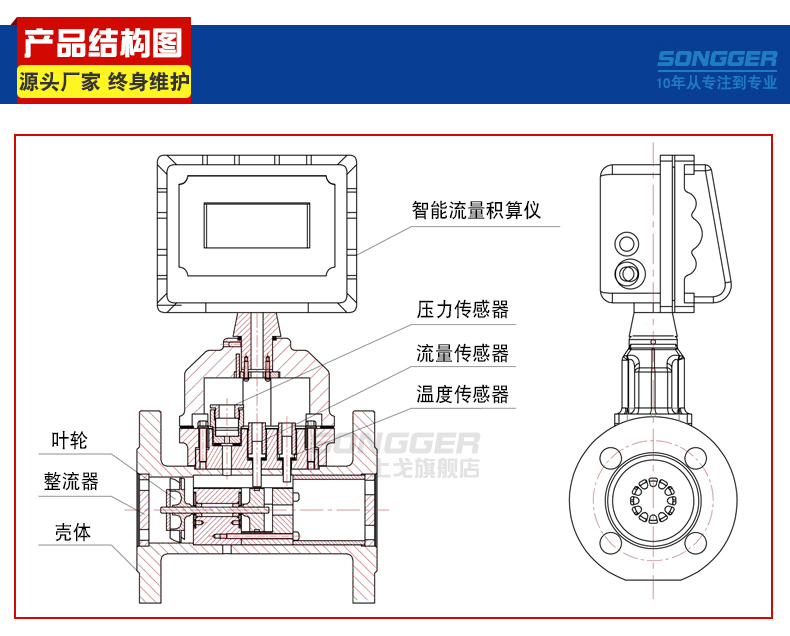 产品结构图
源头厂家 终身维护

SONGGER
10年从专注到专业

智能流量积算仪
压力传感器
流量传感器
温度传感器
叶轮
整流器
壳体

SONGGER
上戈旗舰店