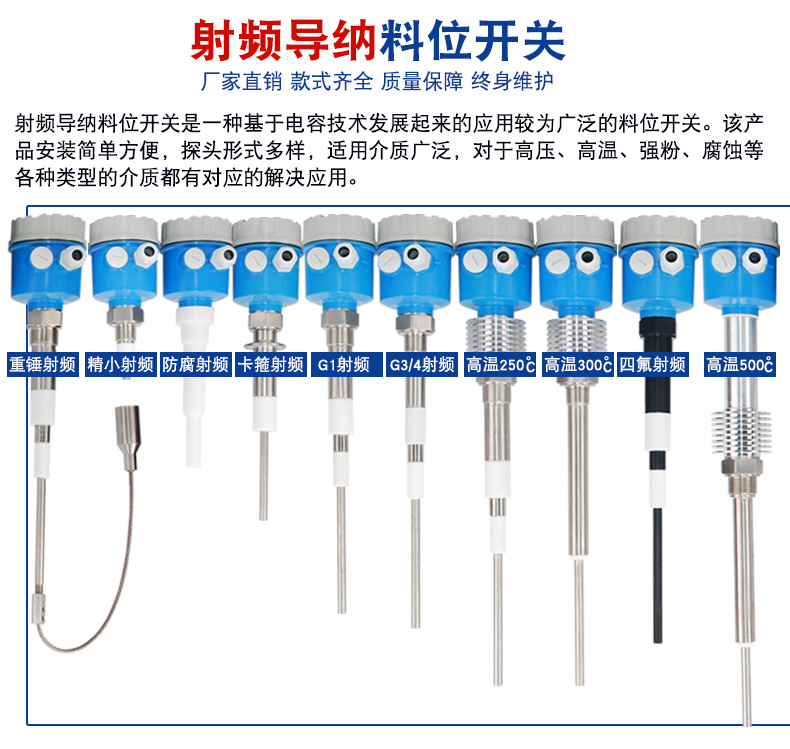 射频导纳料位开关

厂家直销 款式齐全 质量保障 终身维护

射频导纳料位开关是一种基于电容技术发展起来的应用较为广泛的料位开关。该产品安装简单方便，探头形式多样，适用介质广泛，对于高压、高温、强粉、腐蚀等各种类型的介质都有对应的解决应用。

重锤射频 精小射频 防腐射频 卡箍射频 G1射频 G3/4射频 高温250℃ 高温300℃ 四氟射频 高温500℃