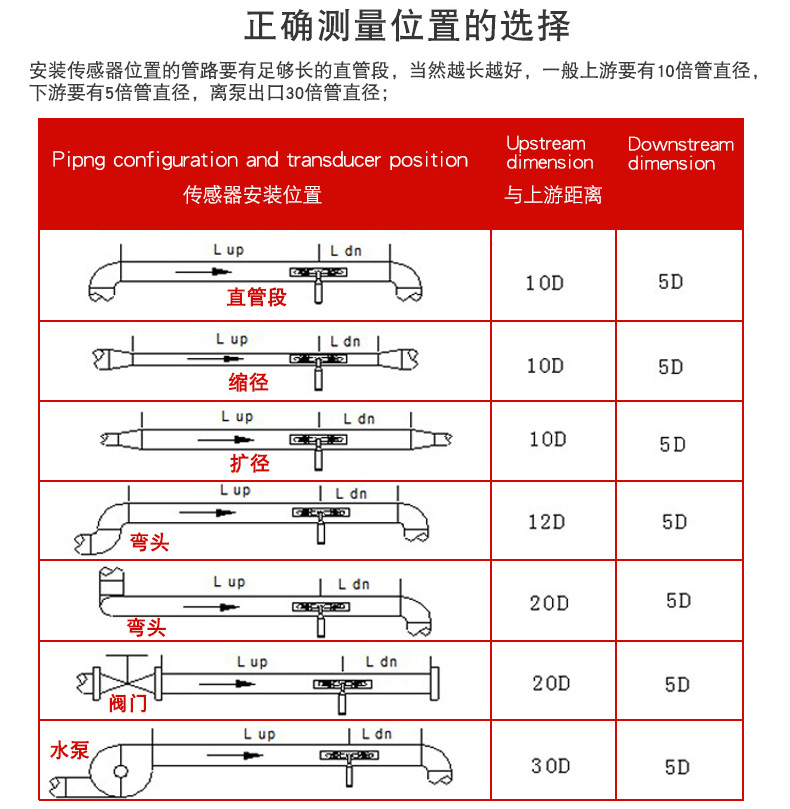 正确测量位置的选择

安装传感器位置的管路要有足够长的直管段，当然越长越好，一般上游要有10倍管直径，下游要有5倍管直径，离泵出口30倍管直径；

| Pipng configuration and transducer position 传感器安装位置 | Upstream dimension 与上游距离 | Downstream dimension |
|---|---|---|
| L up　L dn　直管段 | 10D | 5D |
| L up　L dn　缩径 | 10D | 5D |
| L up　L dn　扩径 | 10D | 5D |
| L up　L dn　弯头 | 12D | 5D |
| L up　L dn　弯头 | 20D | 5D |
| L up　L dn　阀门 | 20D | 5D |
| 水泵　L up　L dn | 30D | 5D |